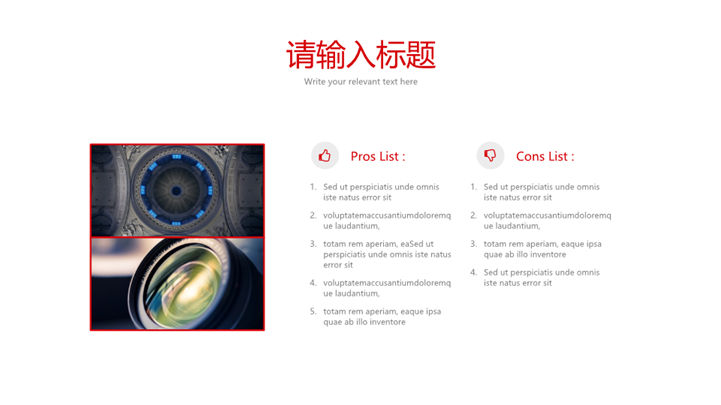 请输入标题

Write your relevant text here

Pros List :

1. Sed ut perspiciatis unde omnis iste natus error sit
2. voluptatemaccusantiumdoloremque laudantium,
3. totam rem aperiam, eaSed ut perspiciatis unde omnis iste natus error sit
4. voluptatemaccusantiumdoloremque laudantium,
5. totam rem aperiam, eaque ipsa quae ab illo inventore

Cons List :

1. Sed ut perspiciatis unde omnis iste natus error sit
2. voluptatemaccusantiumdoloremque laudantium,
3. totam rem aperiam, eaque ipsa quae ab illo inventore
4. Sed ut perspiciatis unde omnis iste natus error sit